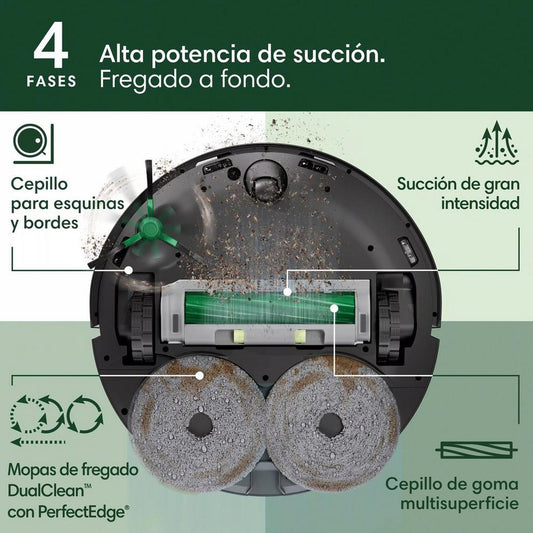 4 FASES

Alta potencia de succión.
Fregado a fondo.

Cepillo para esquinas y bordes

Succión de gran intensidad

Mopas de fregado DualClean™ con PerfectEdge®

Cepillo de goma multisuperficie